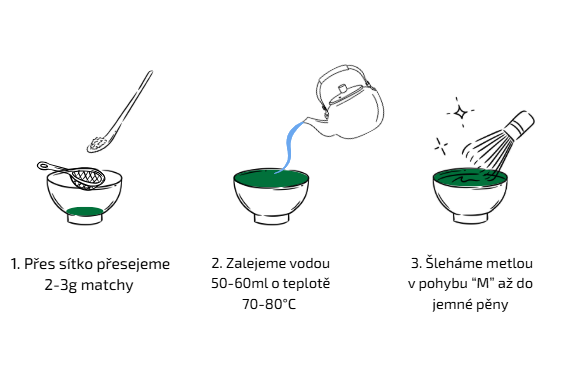 1. Přes sítko přesejeme 2-3g matchy

2. Zalejeme vodou 50-60ml o teplotě 70-80°C

3. Šleháme metlou v pohybu “M” až do jemné pěny